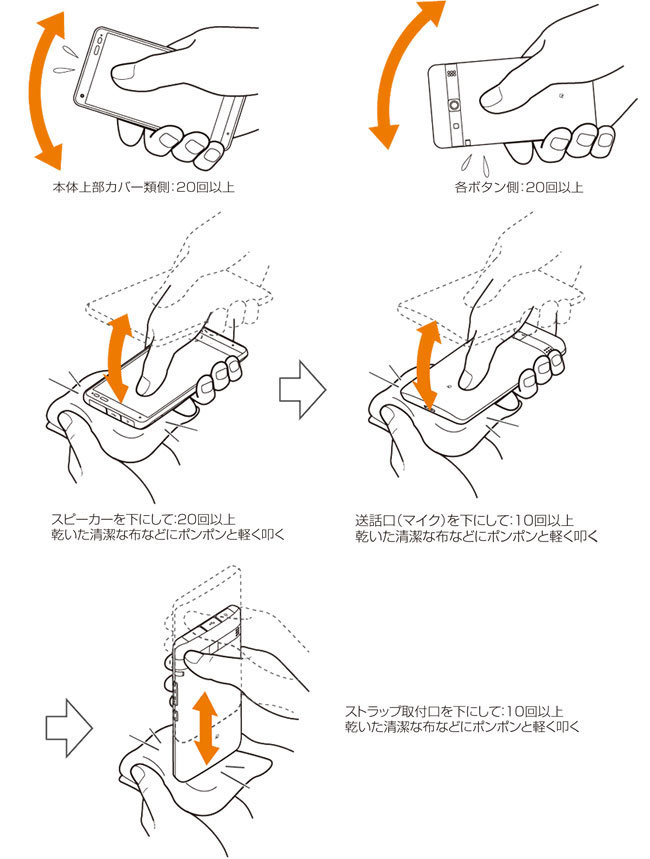 本体上部カバー類側:20回以上

各ボタン側:20回以上

スピーカーを下にして:20回以上
乾いた清潔な布などにポンポンと軽く叩く

送話口(マイク)を下にして:10回以上
乾いた清潔な布などにポンポンと軽く叩く

ストラップ取付口を下にして:10回以上
乾いた清潔な布などにポンポンと軽く叩く