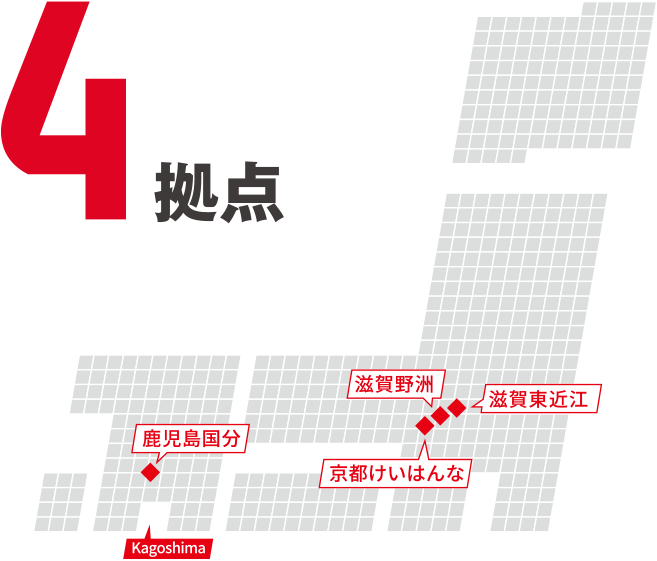 4 拠点

滋賀野洲

滋賀東近江

鹿児島国分

京都けいはんな

Kagoshima