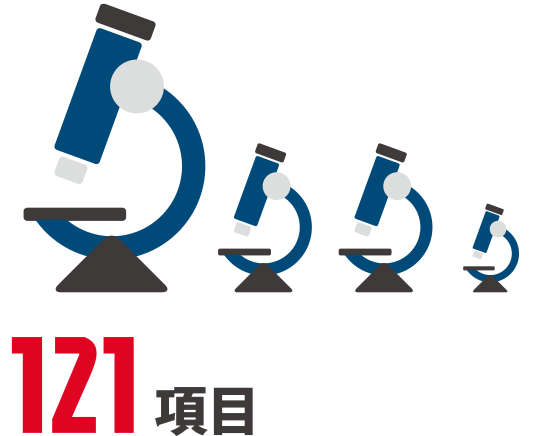 121 項目