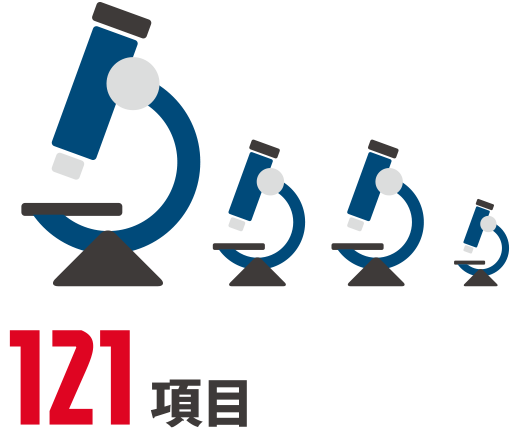 121 項目