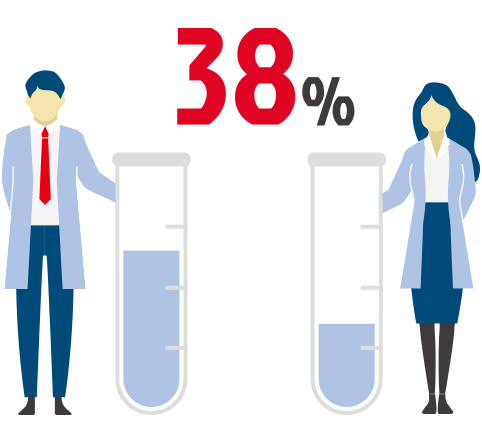 38%