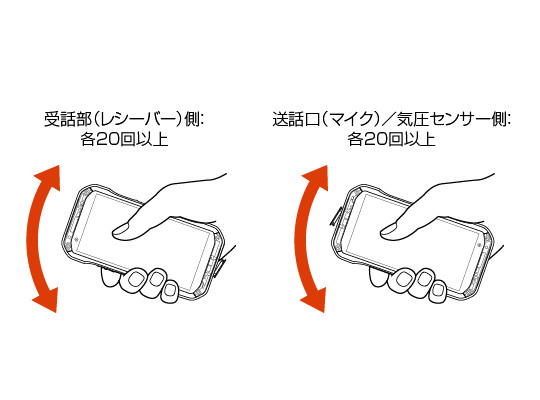 受話部（レシーバー）側:
各20回以上

送話口（マイク）／気圧センサー側:
各20回以上