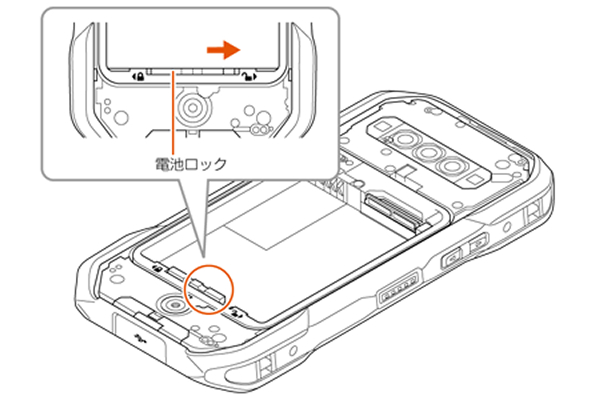 電池ロック